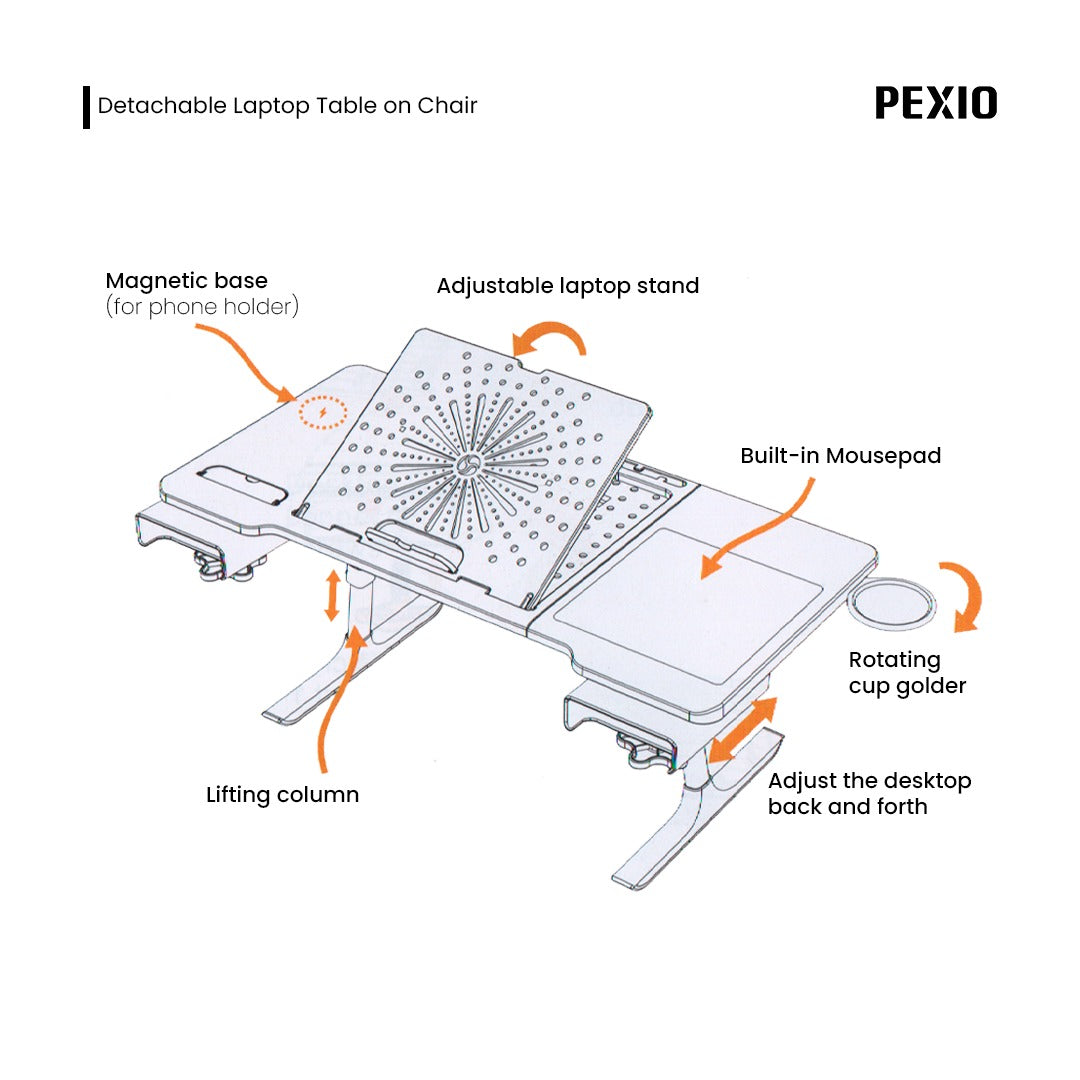 Detachable Laptop Table on Chair

PEXIO

Magnetic base
(for phone holder)

Adjustable laptop stand

Built-in Mousepad

Rotating cup golder

Lifting column

Adjust the desktop back and forth